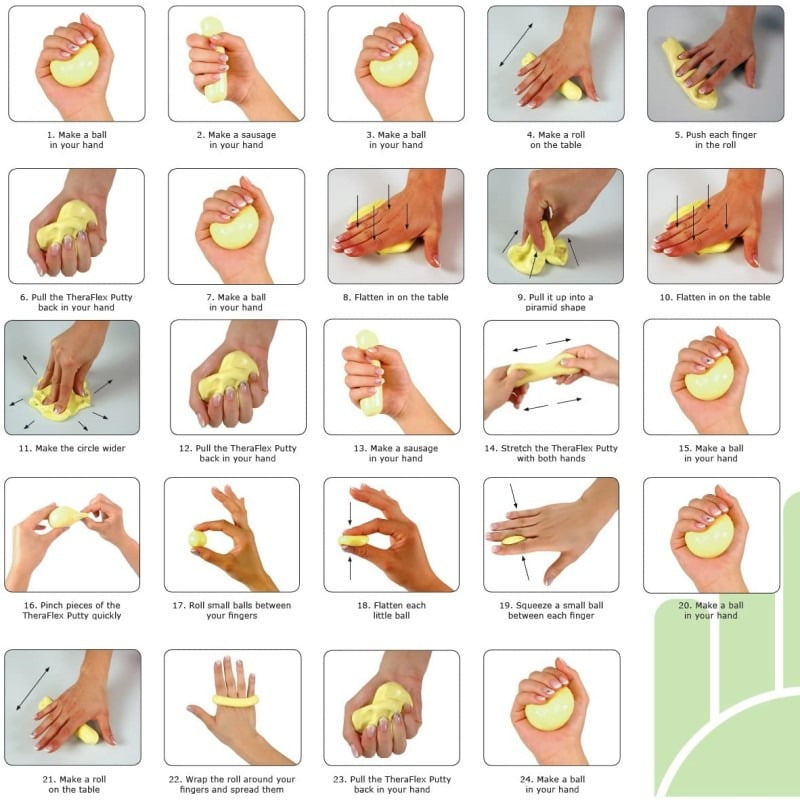 1. Make a ball in your hand

2. Make a sausage in your hand

3. Make a ball in your hand

4. Make a roll on the table

5. Push each finger in the roll

6. Pull the TheraFlex Putty back in your hand

7. Make a ball in your hand

8. Flatten in on the table

9. Pull it up into a piramid shape

10. Flatten in on the table

11. Make the circle wider

12. Pull the TheraFlex Putty back in your hand

13. Make a sausage in your hand

14. Stretch the TheraFlex Putty with both hands

15. Make a ball in your hand

16. Pinch pieces of the TheraFlex Putty quickly

17. Roll small balls between your fingers

18. Flatten each little ball

19. Squeeze a small ball between each finger

20. Make a ball in your hand

21. Make a roll on the table

22. Wrap the roll around your fingers and spread them

23. Pull the TheraFlex Putty back in your hand

24. Make a ball in your hand